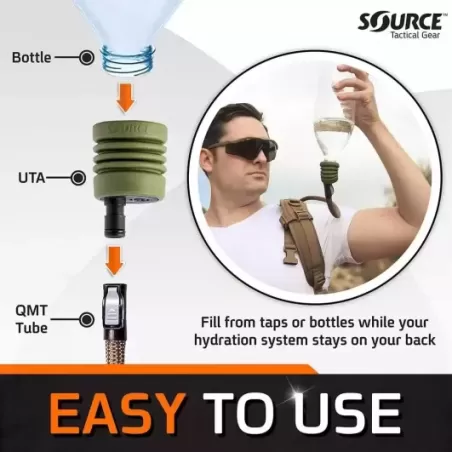 SOURCE™
Tactical Gear

Bottle

SOURCE

UTA

QMT Tube

Fill from taps or bottles while your hydration system stays on your back

EASY TO USE